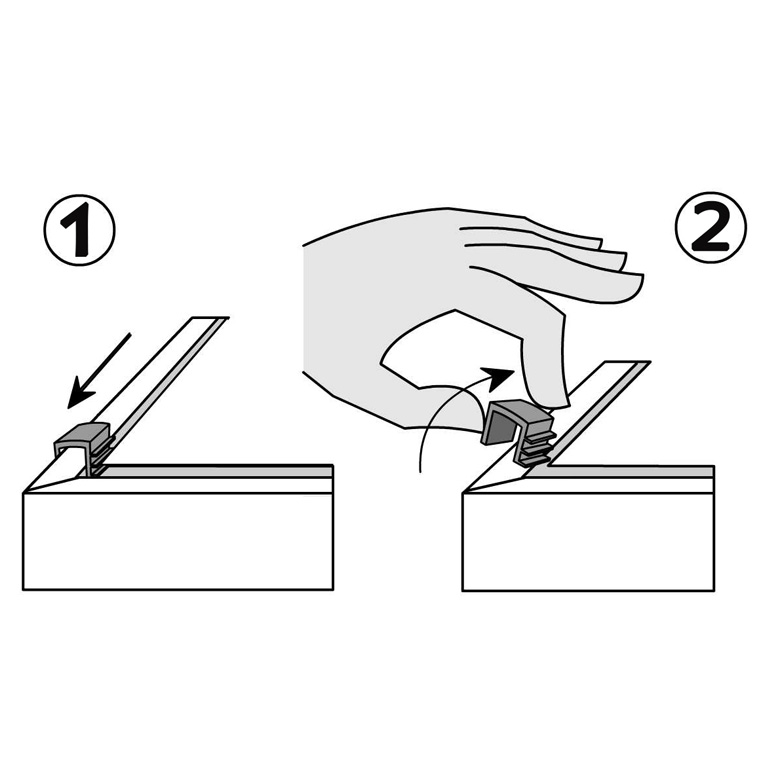 1

2